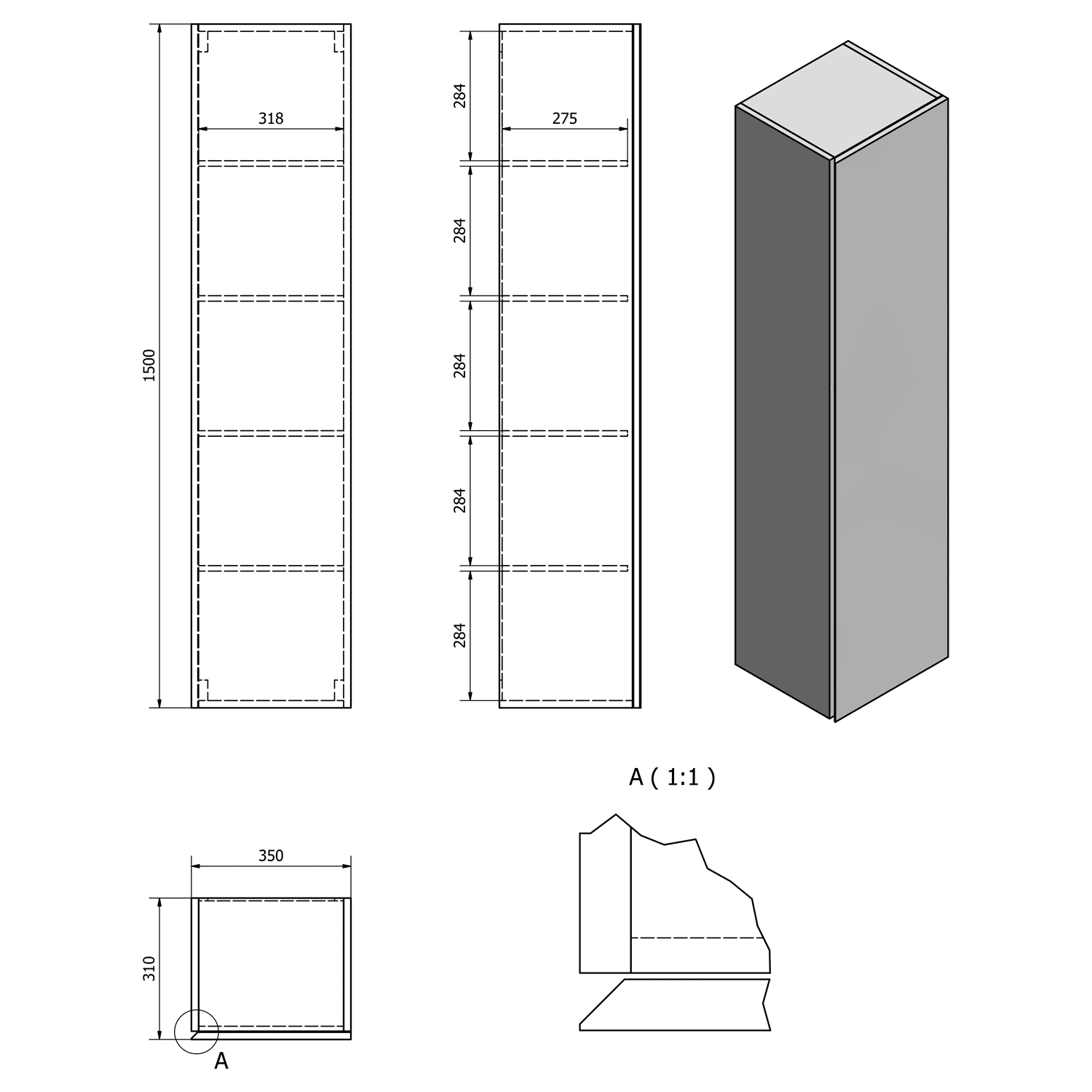 1500

318

284

275

284

284

284

284

A ( 1:1 )

350

310

A